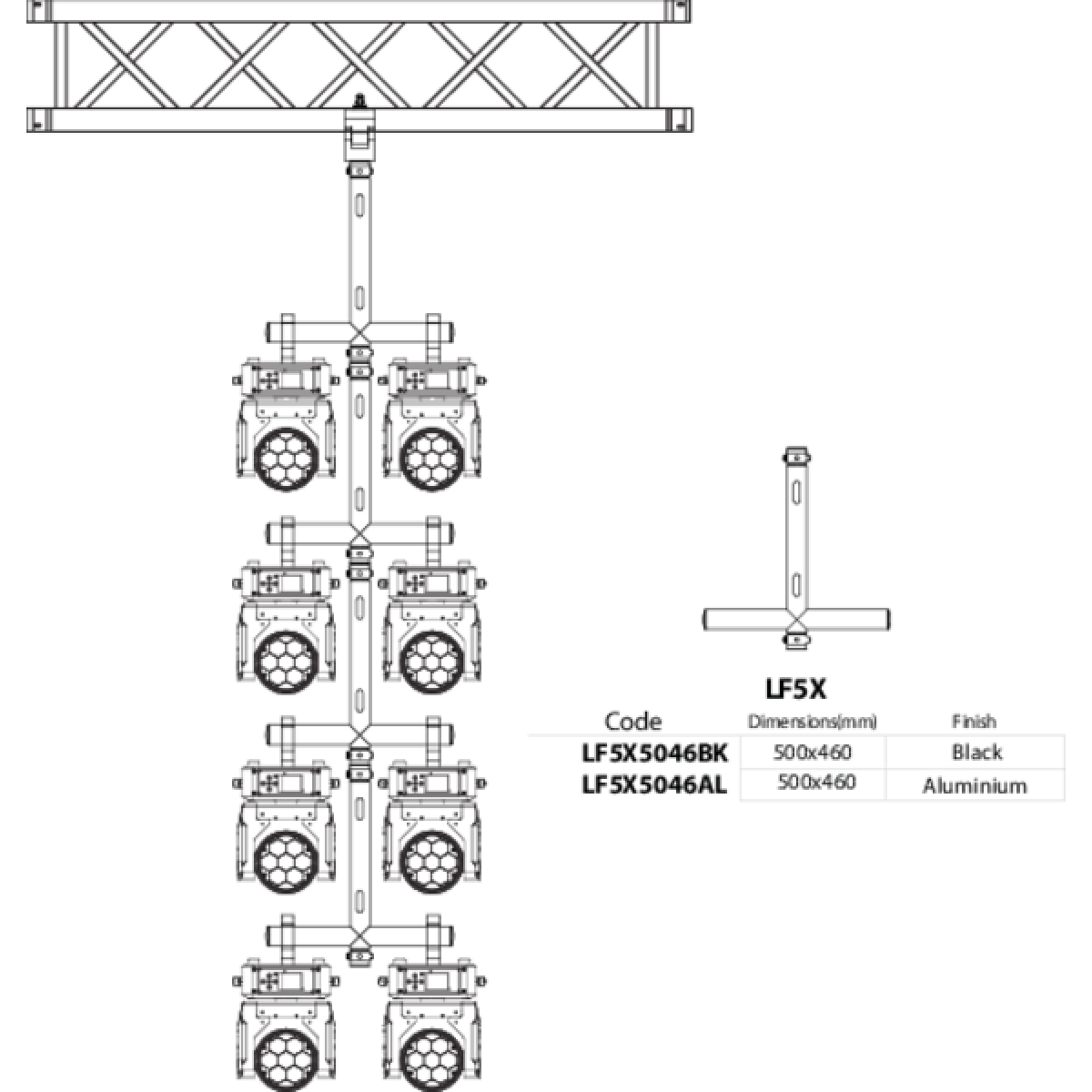 LF5X

| Code | Dimensions(mm) | Finish |
|---|---|---|
| LF5X5046BK | 500x460 | Black |
| LF5X5046AL | 500x460 | Aluminium |