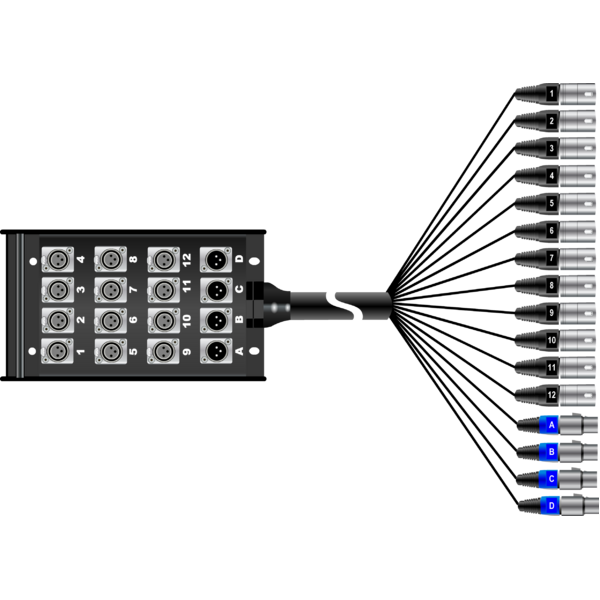 4 8 12 D
3 7 11 C
2 6 10 B
1 5 9 A

1
2
3
4
5
6
7
8
9
10
11
12
A
B
C
D