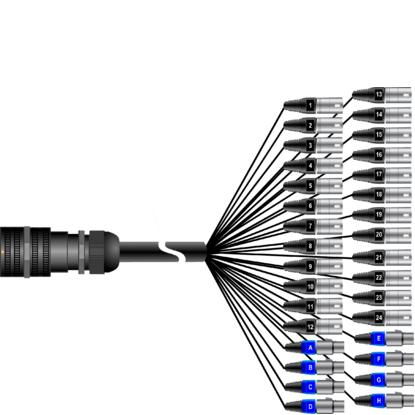 1
2
3
4
5
6
7
8
9
10
11
12
A
B
C
D
13
14
15
16
17
18
19
20
21
22
23
24
E
F
G
H