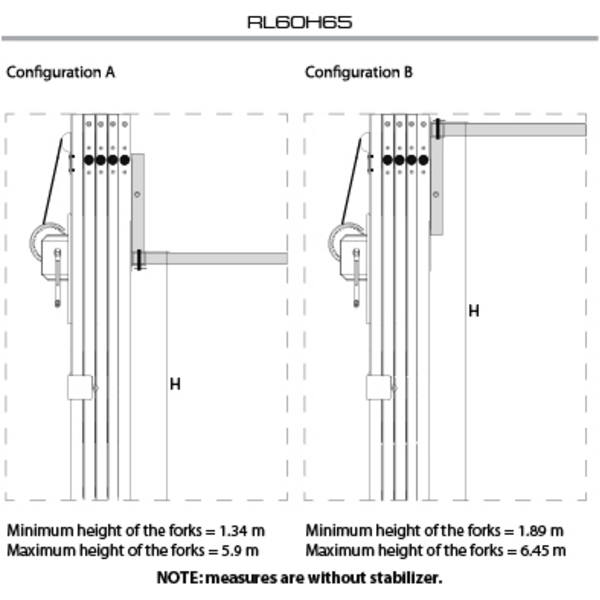 RL60H65

Configuration A

H

Minimum height of the forks = 1.34 m
Maximum height of the forks = 5.9 m

Configuration B

H

Minimum height of the forks = 1.89 m
Maximum height of the forks = 6.45 m

NOTE: measures are without stabilizer.